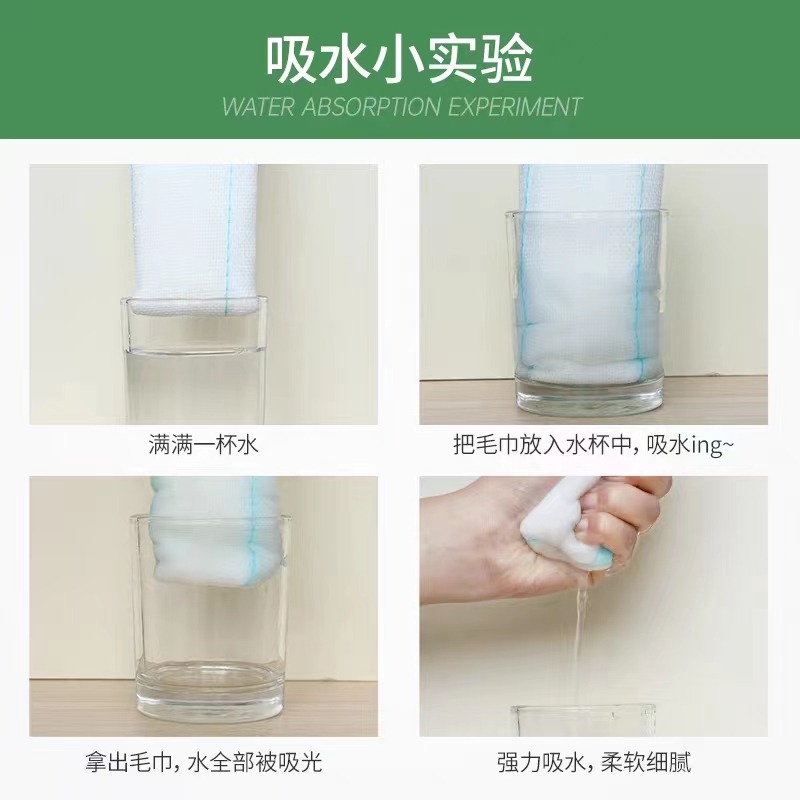 吸水小实验

WATER ABSORPTION EXPERIMENT

满满一杯水

把毛巾放入水杯中，吸水ing~

拿出毛巾，水全部被吸光

强力吸水，柔软细腻